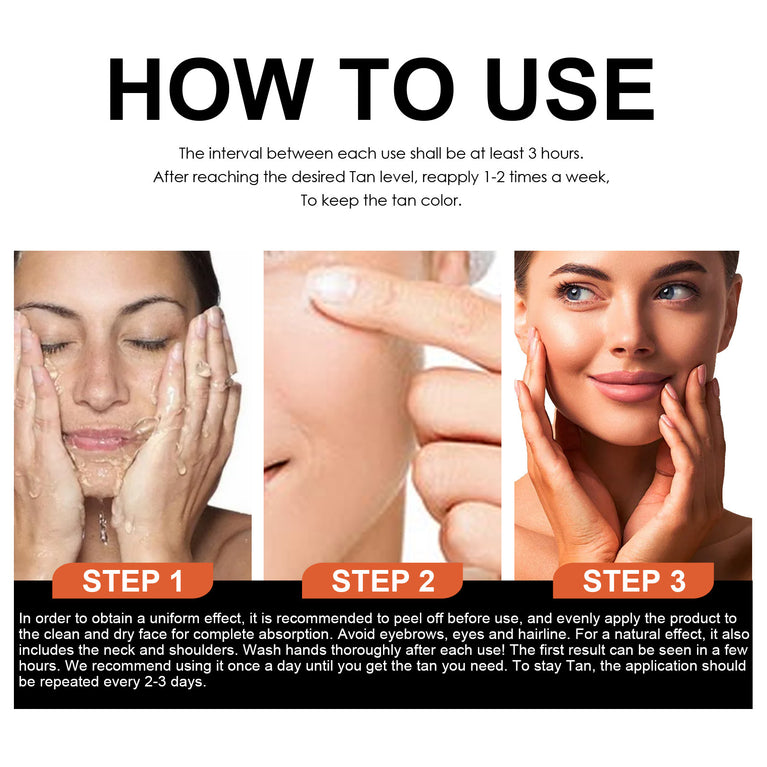 HOW TO USE

The interval between each use shall be at least 3 hours.
After reaching the desired Tan level, reapply 1-2 times a week,
To keep the tan color.

STEP 1

STEP 2

STEP 3

In order to obtain a uniform effect, it is recommended to peel off before use, and evenly apply the product to the clean and dry face for complete absorption. Avoid eyebrows, eyes and hairline. For a natural effect, it also includes the neck and shoulders. Wash hands thoroughly after each use! The first result can be seen in a few hours. We recommend using it once a day until you get the tan you need. To stay Tan, the application should be repeated every 2-3 days.