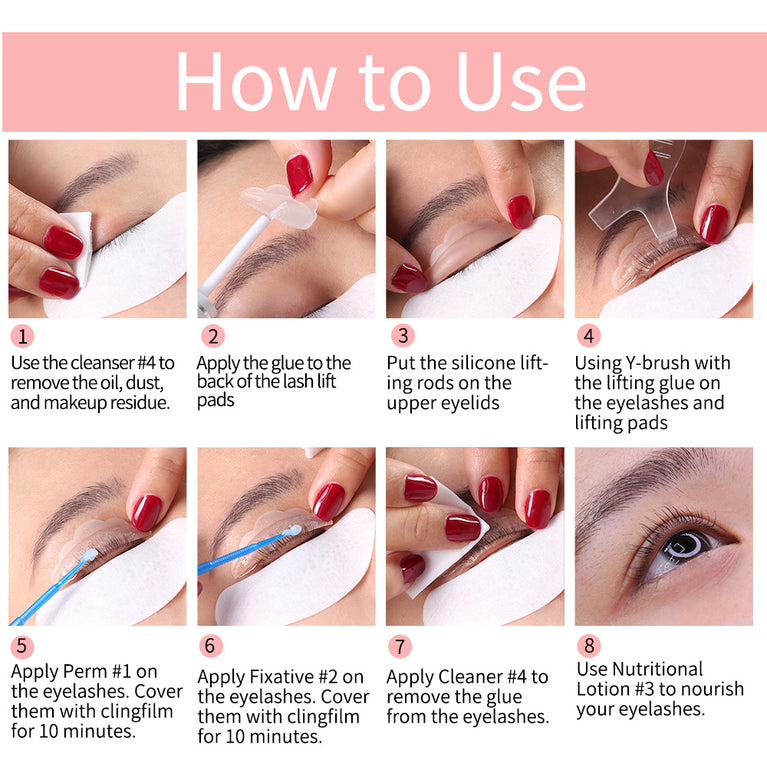 How to Use

1
Use the cleanser #4 to remove the oil, dust, and makeup residue.

2
Apply the glue to the back of the lash lift pads

3
Put the silicone lifting rods on the upper eyelids

4
Using Y-brush with the lifting glue on the eyelashes and lifting pads

5
Apply Perm #1 on the eyelashes. Cover them with clingfilm for 10 minutes.

6
Apply Fixative #2 on the eyelashes. Cover them with clingfilm for 10 minutes.

7
Apply Cleaner #4 to remove the glue from the eyelashes.

8
Use Nutritional Lotion #3 to nourish your eyelashes.