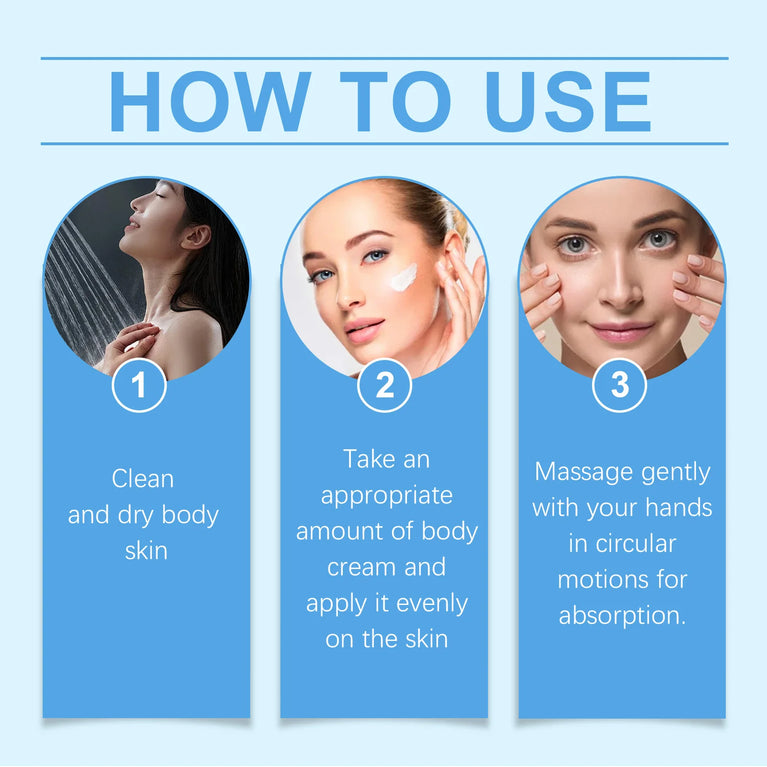 HOW TO USE

1

Clean and dry body skin

2

Take an appropriate amount of body cream and apply it evenly on the skin

3

Massage gently with your hands in circular motions for absorption.