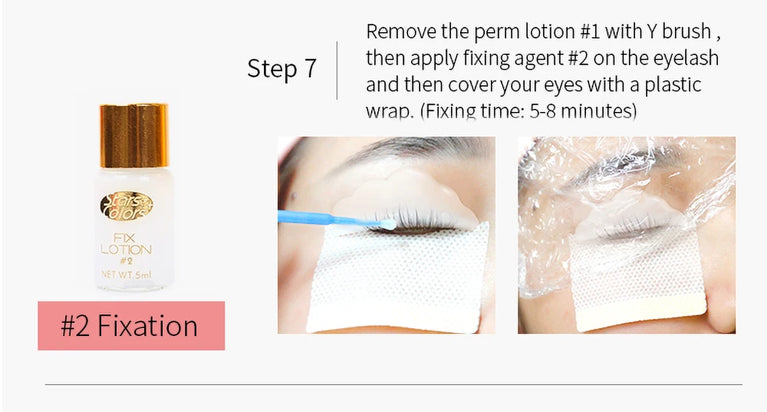 Step 7

Remove the perm lotion #1 with Y brush , then apply fixing agent #2 on the eyelash and then cover your eyes with a plastic wrap. (Fixing time: 5-8 minutes)

Stars Colors
FIX LOTION
#2
NET.WT.5ml

#2 Fixation