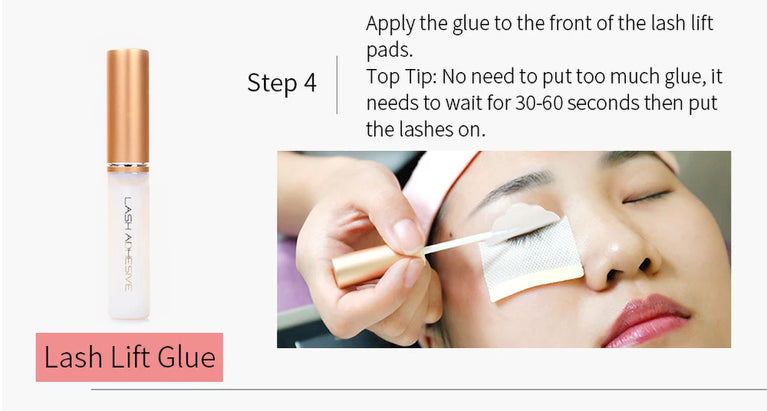 LASH ADHESIVE

Lash Lift Glue

Step 4

Apply the glue to the front of the lash lift pads.
Top Tip: No need to put too much glue, it needs to wait for 30-60 seconds then put the lashes on.