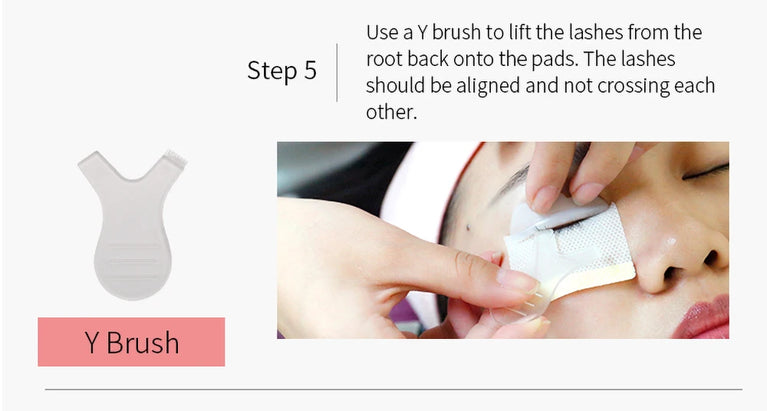 Step 5

Use a Y brush to lift the lashes from the root back onto the pads. The lashes should be aligned and not crossing each other.

Y Brush