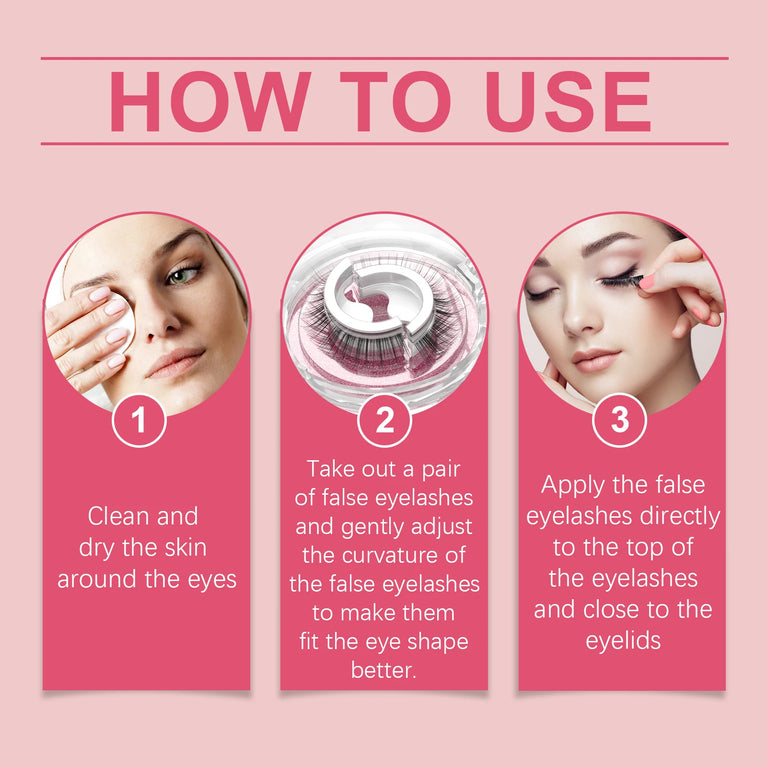 HOW TO USE

1

Clean and dry the skin around the eyes

2

Take out a pair of false eyelashes and gently adjust the curvature of the false eyelashes to make them fit the eye shape better.

3

Apply the false eyelashes directly to the top of the eyelashes and close to the eyelids