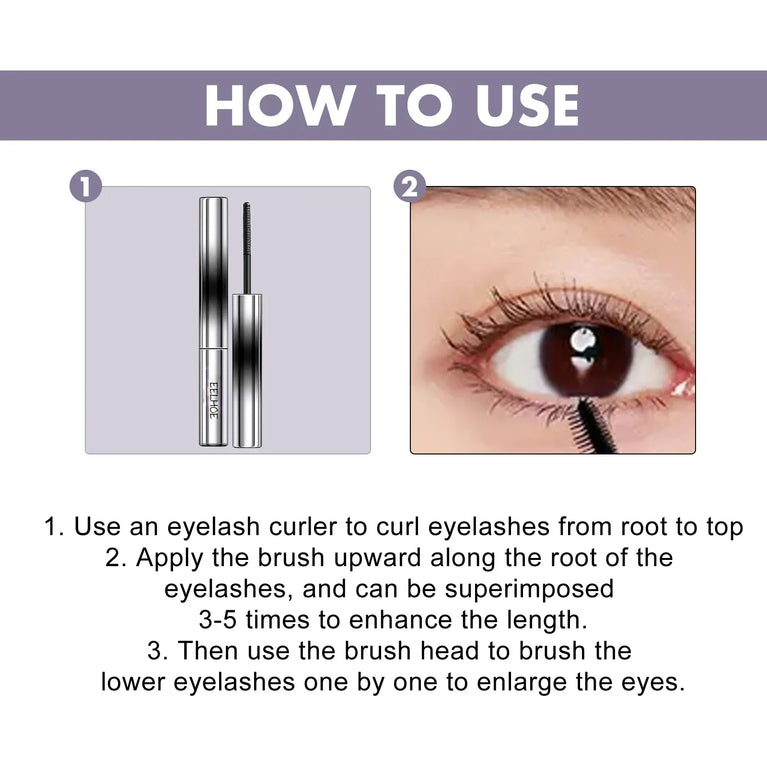 HOW TO USE

1

EELHOE

2

1. Use an eyelash curler to curl eyelashes from root to top
2. Apply the brush upward along the root of the eyelashes, and can be superimposed 3-5 times to enhance the length.
3. Then use the brush head to brush the lower eyelashes one by one to enlarge the eyes.