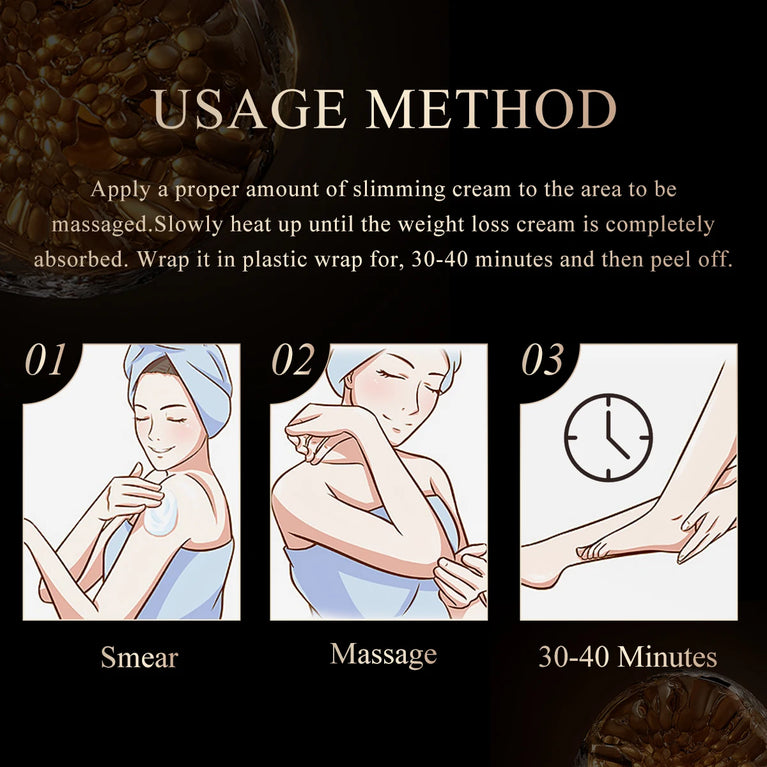 USAGE METHOD

Apply a proper amount of slimming cream to the area to be massaged.Slowly heat up until the weight loss cream is completely absorbed. Wrap it in plastic wrap for, 30-40 minutes and then peel off.

01

Smear

02

Massage

03

30-40 Minutes