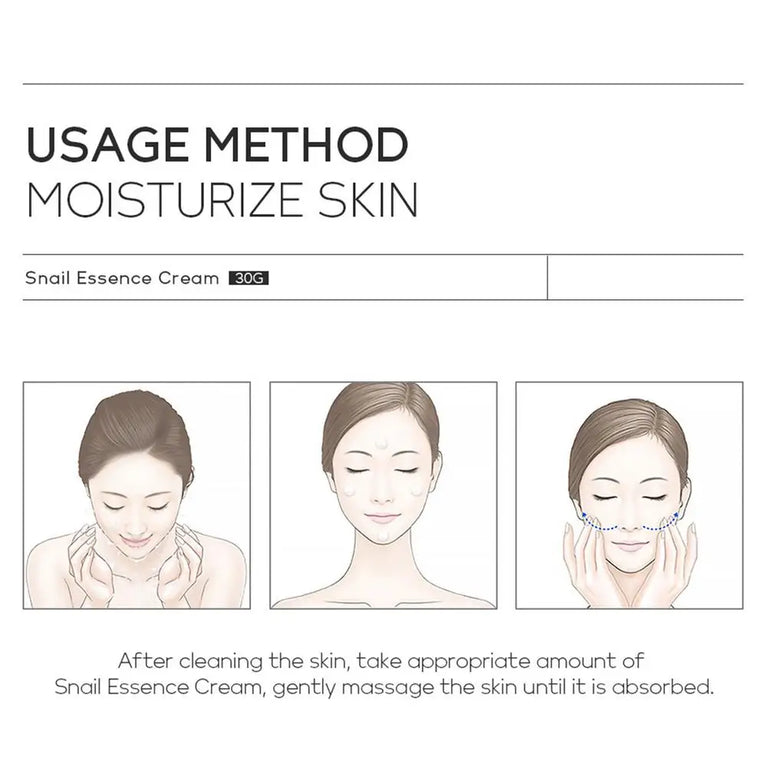 USAGE METHOD
MOISTURIZE SKIN

Snail Essence Cream 30G

After cleaning the skin, take appropriate amount of Snail Essence Cream, gently massage the skin until it is absorbed.