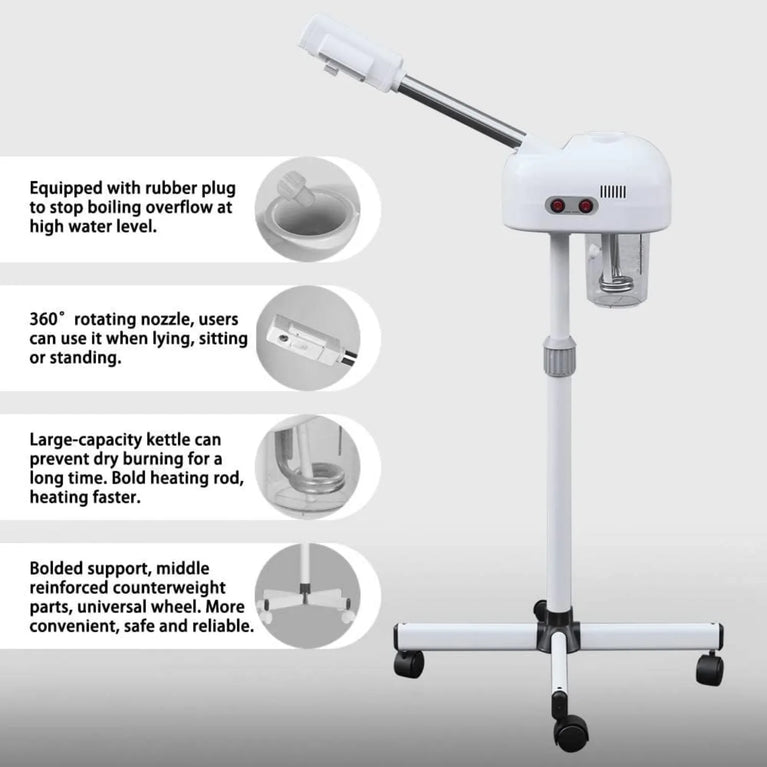 Equipped with rubber plug to stop boiling overflow at high water level.

360° rotating nozzle, users can use it when lying, sitting or standing.

Large-capacity kettle can prevent dry burning for a long time. Bold heating rod, heating faster.

Bolded support, middle reinforced counterweight parts, universal wheel. More convenient, safe and reliable.