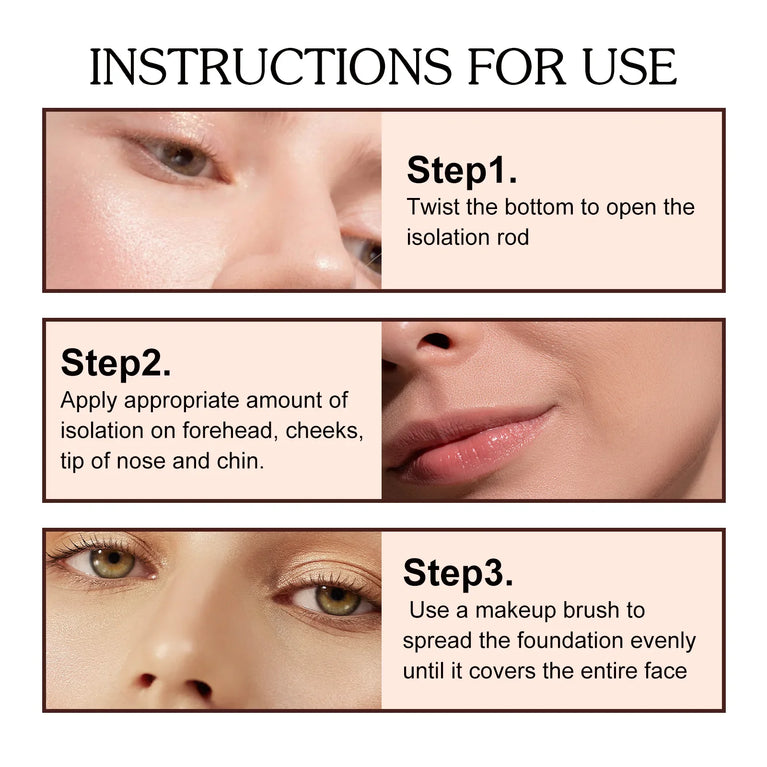 INSTRUCTIONS FOR USE

Step1.
Twist the bottom to open the isolation rod

Step2.
Apply appropriate amount of isolation on forehead, cheeks, tip of nose and chin.

Step3.
Use a makeup brush to spread the foundation evenly until it covers the entire face