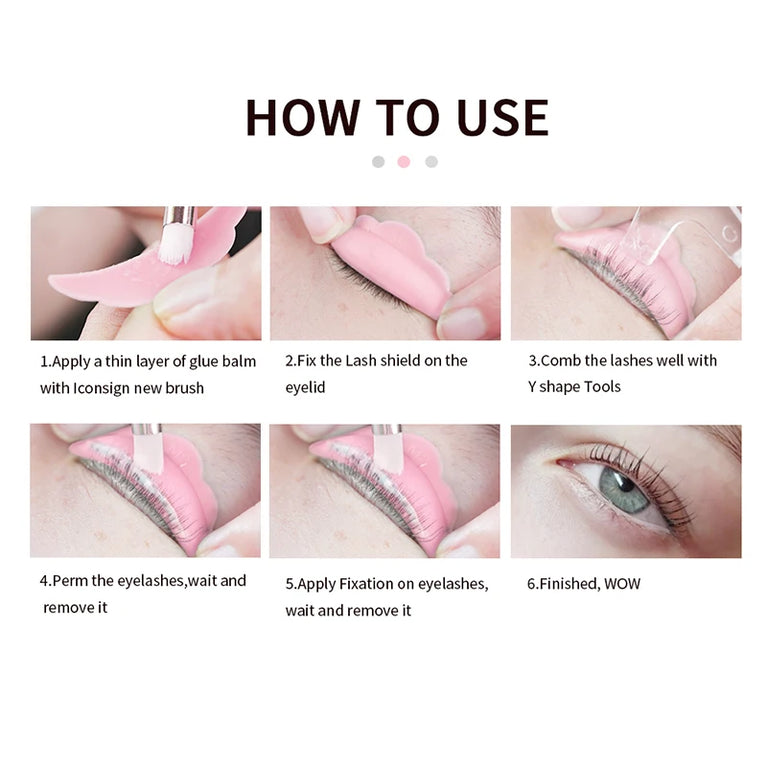 HOW TO USE

1.Apply a thin layer of glue balm with Iconsign new brush

2.Fix the Lash shield on the eyelid

3.Comb the lashes well with Y shape Tools

4.Perm the eyelashes,wait and remove it

5.Apply Fixation on eyelashes, wait and remove it

6.Finished, WOW