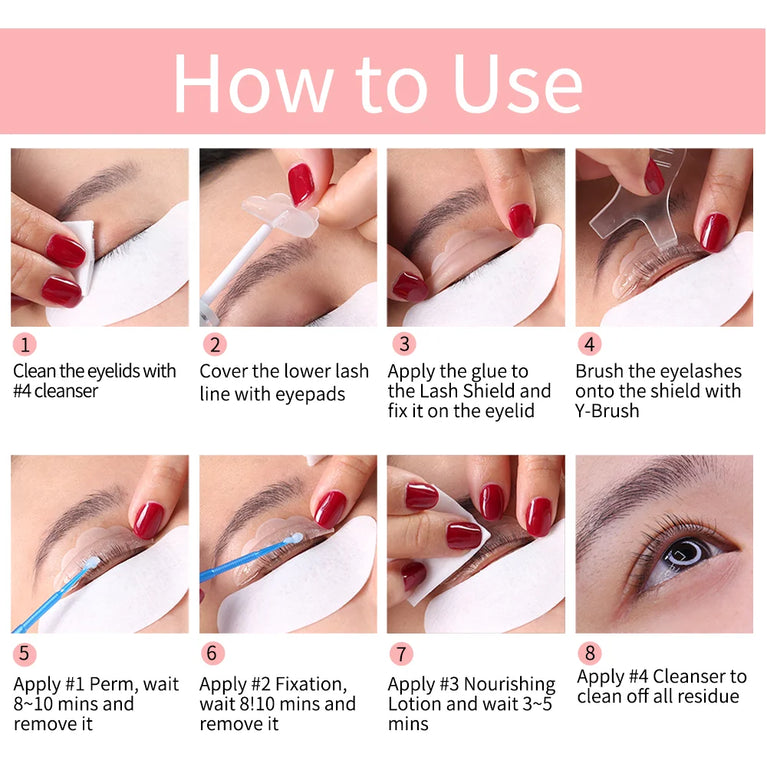 How to Use

1
Clean the eyelids with #4 cleanser

2
Cover the lower lash line with eyepads

3
Apply the glue to the Lash Shield and fix it on the eyelid

4
Brush the eyelashes onto the shield with Y-Brush

5
Apply #1 Perm, wait 8~10 mins and remove it

6
Apply #2 Fixation, wait 8!10 mins and remove it

7
Apply #3 Nourishing Lotion and wait 3~5 mins

8
Apply #4 Cleanser to clean off all residue