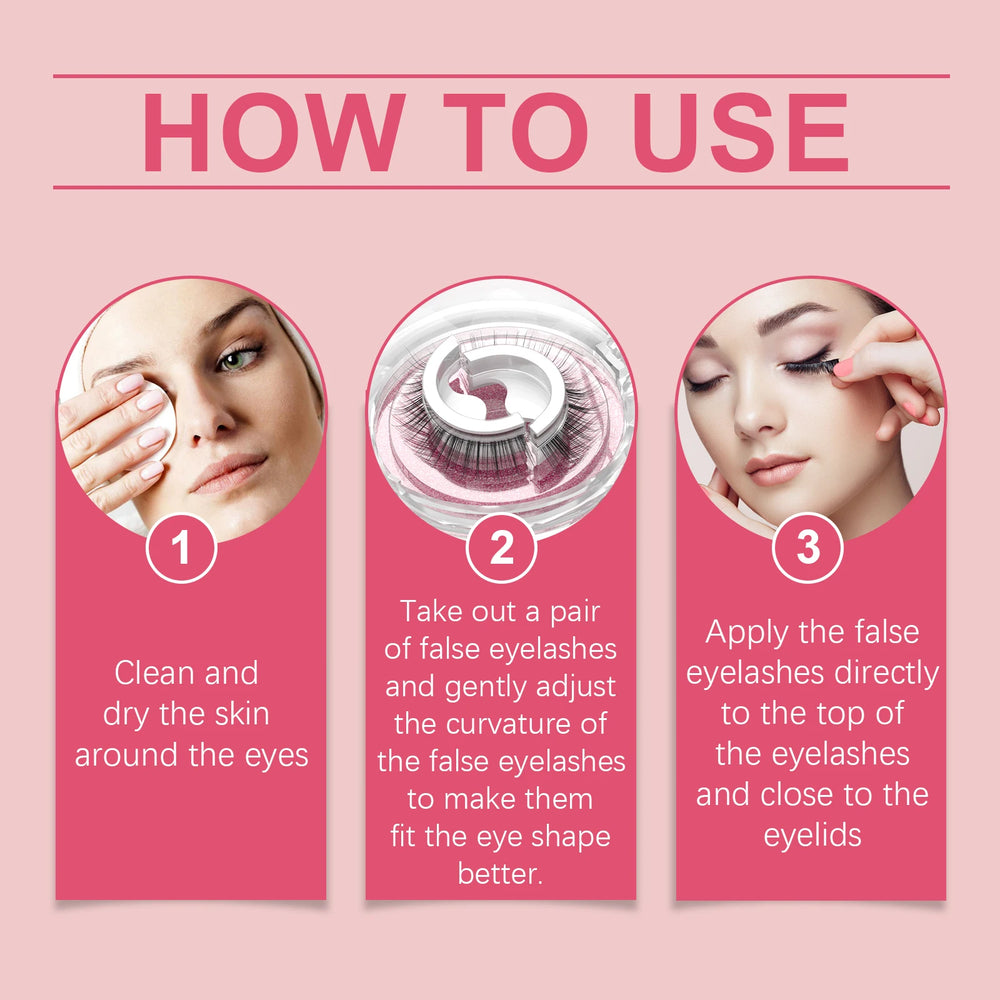 HOW TO USE

1

Clean and dry the skin around the eyes

2

Take out a pair of false eyelashes and gently adjust the curvature of the false eyelashes to make them fit the eye shape better.

3

Apply the false eyelashes directly to the top of the eyelashes and close to the eyelids